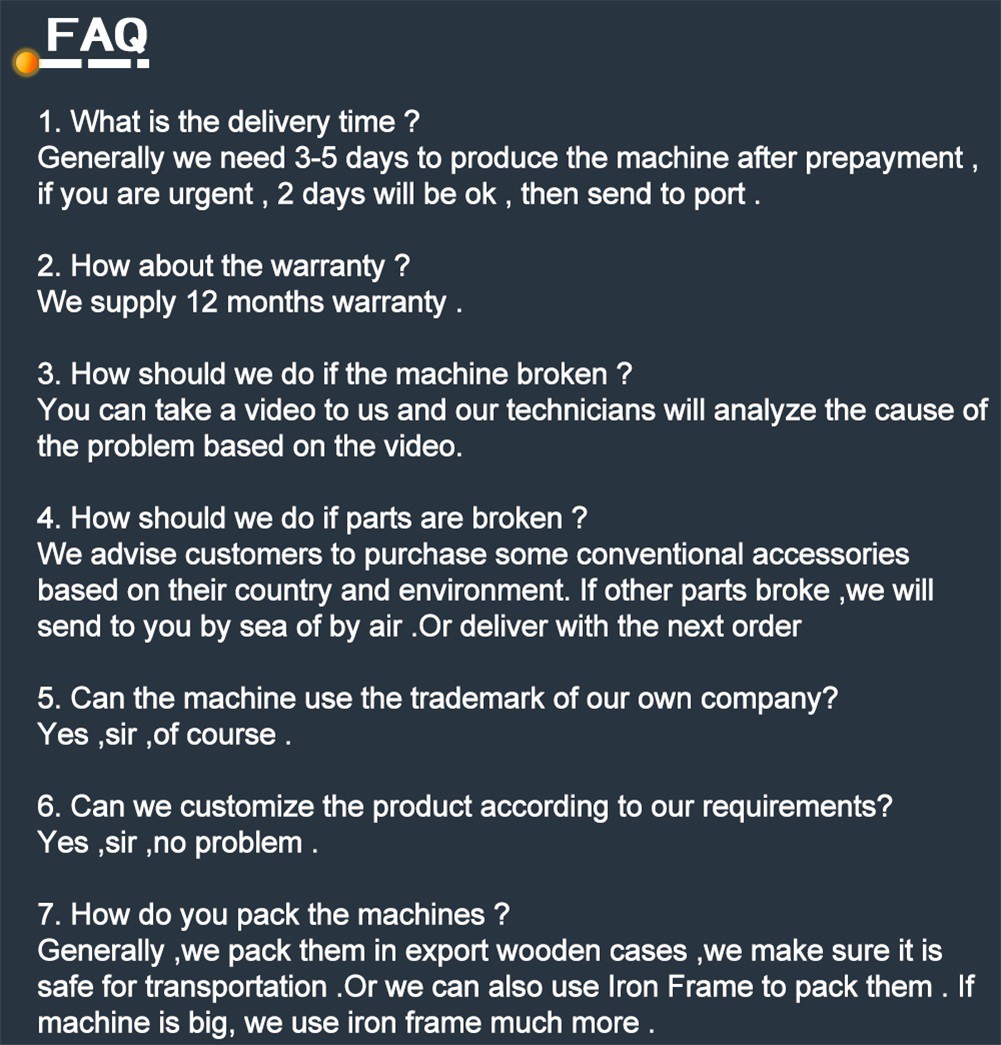 FAQ

1. What is the delivery time ?
Generally we need 3-5 days to produce the machine after prepayment , if you are urgent , 2 days will be ok , then send to port .

2. How about the warranty ?
We supply 12 months warranty .

3. How should we do if the machine broken ?
You can take a video to us and our technicians will analyze the cause of the problem based on the video.

4. How should we do if parts are broken ?
We advise customers to purchase some conventional accessories based on their country and environment. If other parts broke ,we will send to you by sea of by air .Or deliver with the next order

5. Can the machine use the trademark of our own company?
Yes ,sir ,of course .

6. Can we customize the product according to our requirements?
Yes ,sir ,no problem .

7. How do you pack the machines ?
Generally ,we pack them in export wooden cases ,we make sure it is safe for transportation .Or we can also use Iron Frame to pack them . If machine is big, we use iron frame much more .