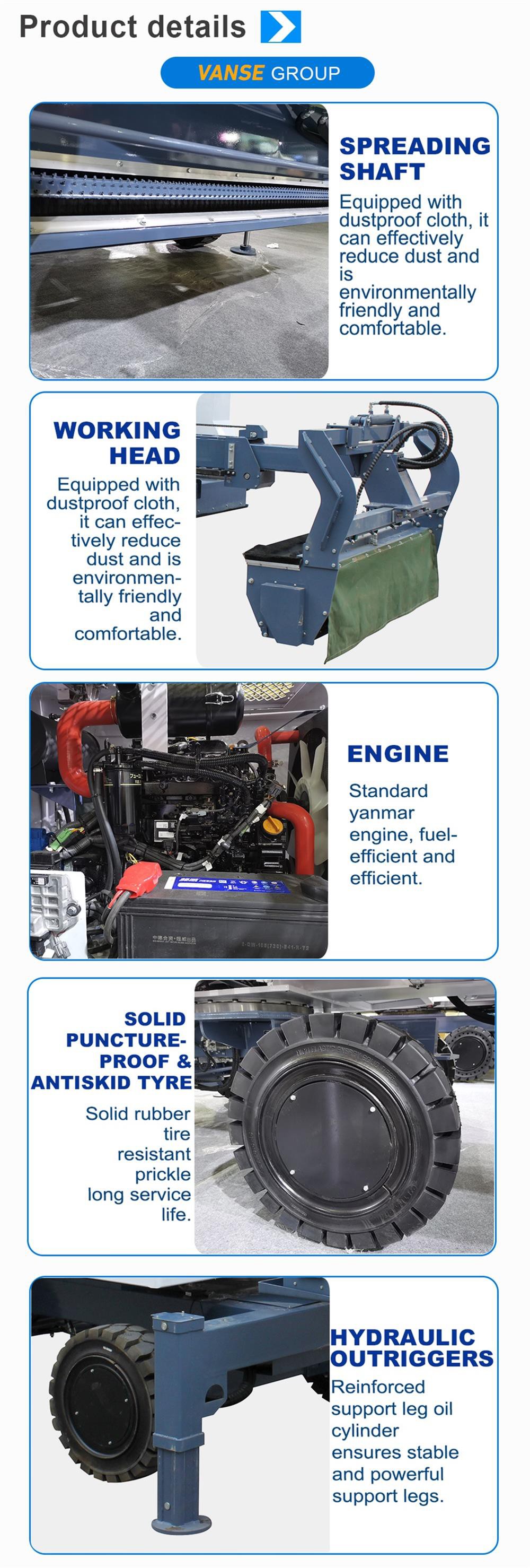 Product details

VANSE GROUP

SPREADING SHAFT

Equipped with dustproof cloth, it can effectively reduce dust and is environmentally friendly and comfortable.

WORKING HEAD

Equipped with dustproof cloth, it can effectively reduce dust and is environmentally friendly and comfortable.

ENGINE

Standard yanmar engine, fuel-efficient and efficient.

SOLID PUNCTURE-PROOF & ANTISKID TYRE

Solid rubber tire resistant prickle long service life.

HYDRAULIC OUTRIGGERS

Reinforced support leg oil cylinder ensures stable and powerful support legs.